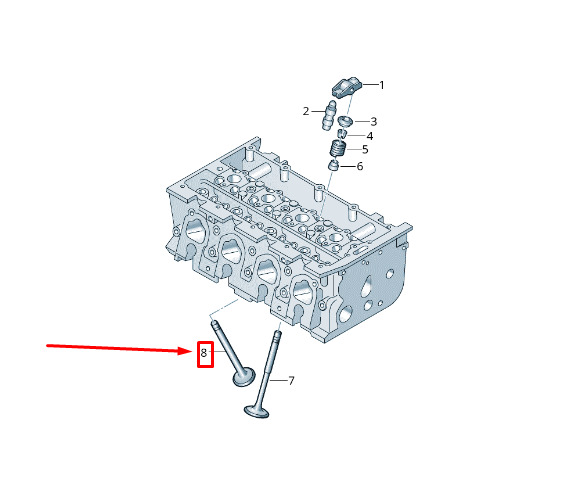 1
2
3
4
5
6
8
7