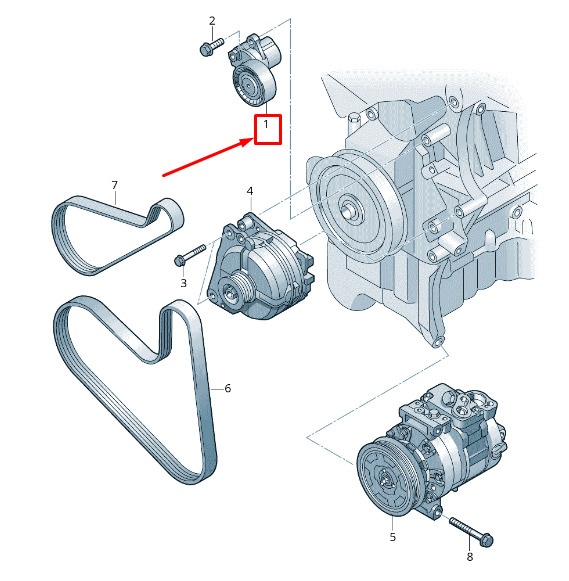 2
1
7
4
3
6
5
8