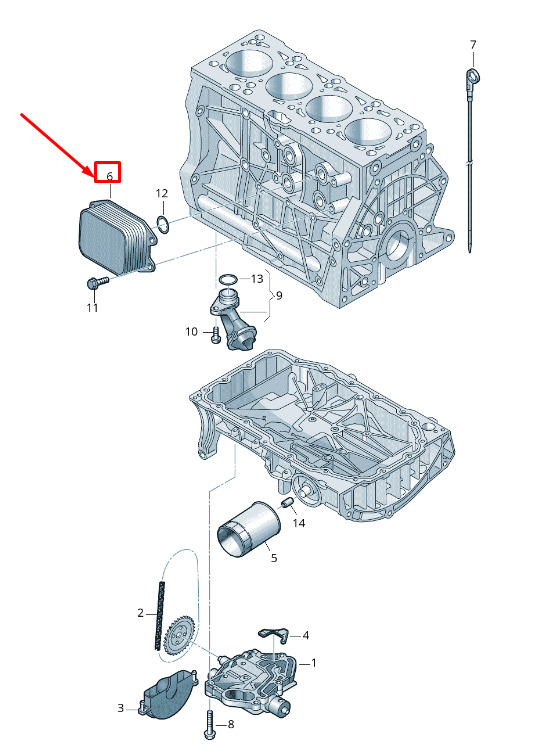 7
6
12
13
9
11
10
14
5
2
4
1
3
8