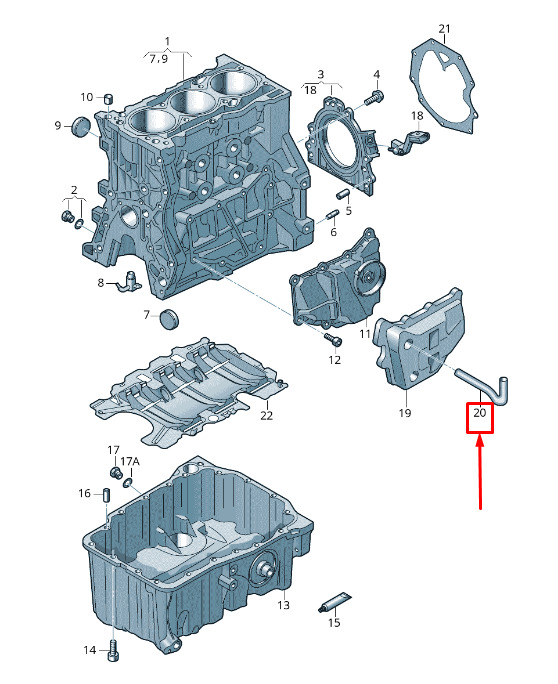 1
7, 9
21
3
18
4
10
9
18
2
5
6
8
7
11
12
19
20
22
17
17A
16
13
15
14