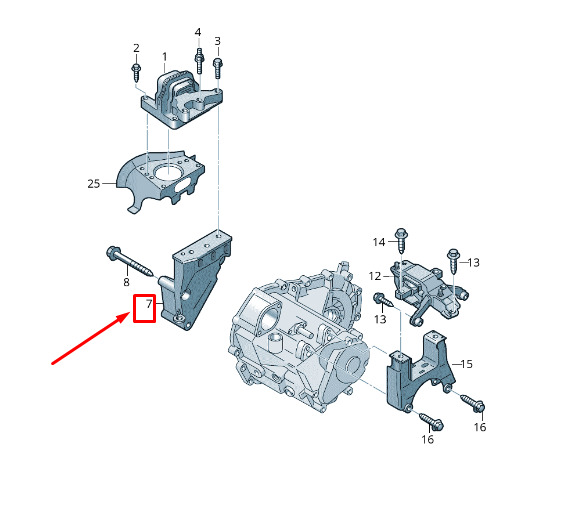 2
1
4
3
25
8
7
14
13
12
13
15
16
16