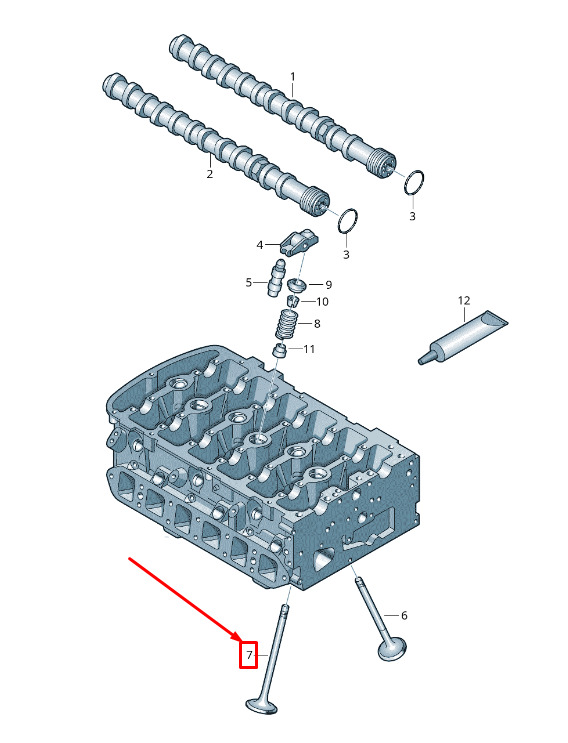 1
2
3
3
4
5
9
10
8
11
12
6
7