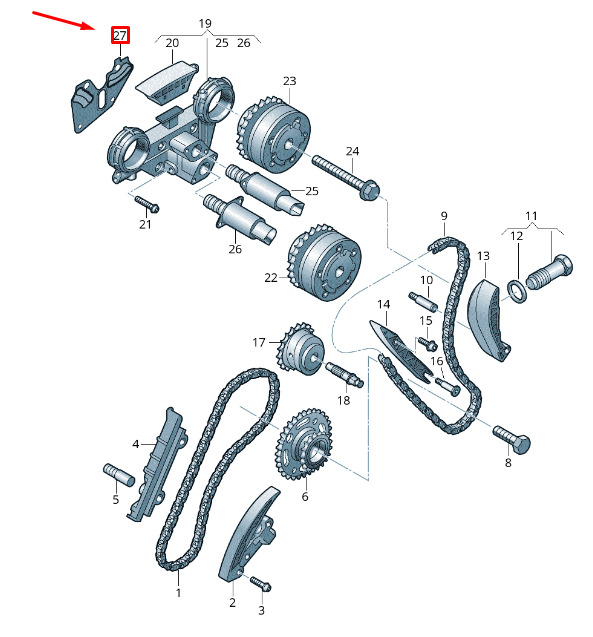 27
19
20
25
26
23
24
25
21
26
22
9
11
12
13
10
14
15
16
17
18
8
4
5
6
1
2
3