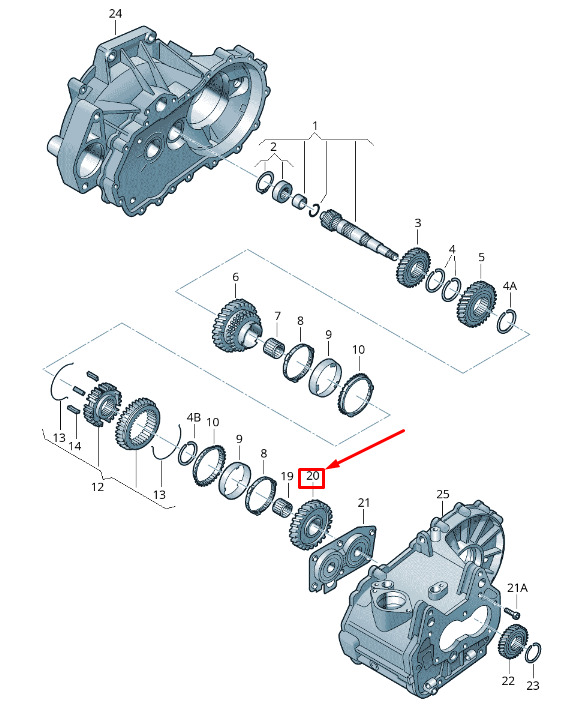 24
1
2
3
4
5
4A
6
7
8
9
10
13
14
12
13
4B
10
9
8
19
20
21
25
21A
22
23