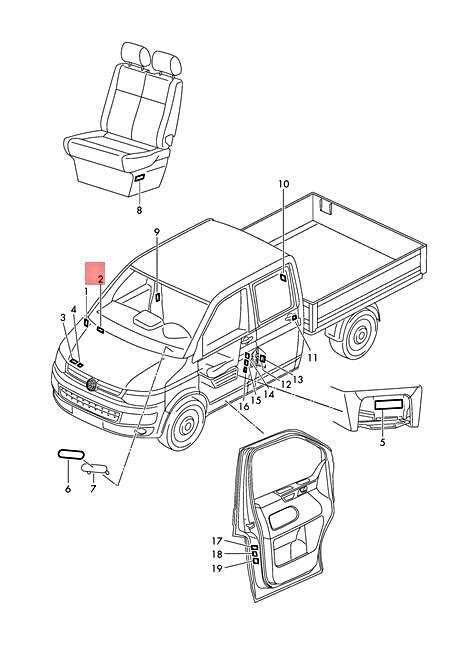 8
10
9
2
1
3
4
11
12
13
14
15
16
5
6
7
17
18
19