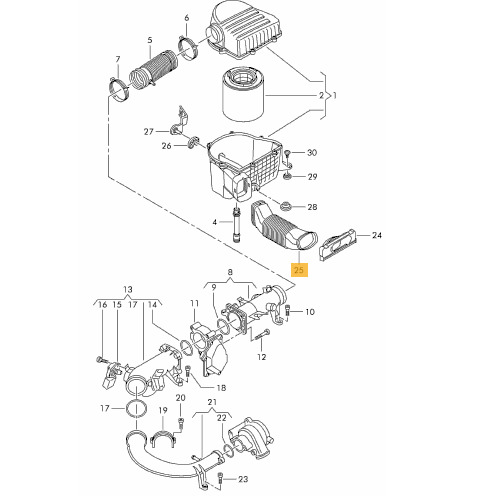 6
5
7
2
1
27
26
30
29
28
4
24
25
8
9
13
16
15
17
14
11
10
12
18
20
21
17
19
22
23