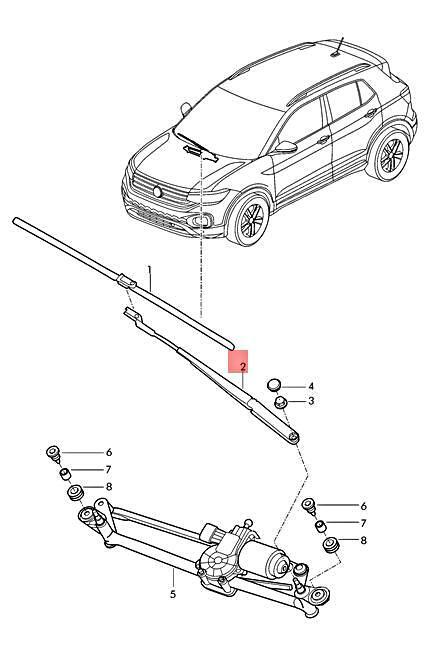 1
2
4
3
6
7
8
6
7
8
5