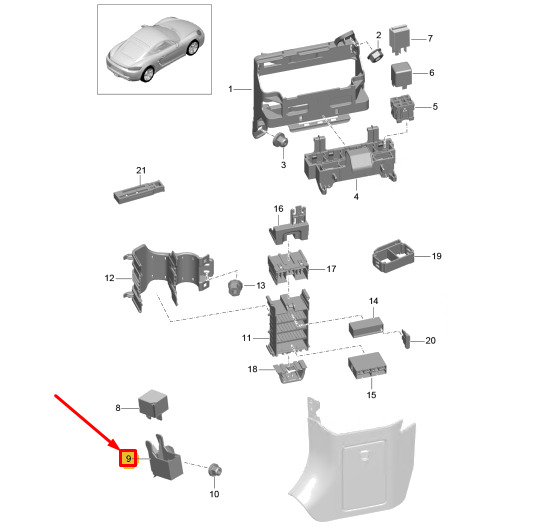 2
7
6
1
5
3
4
21
16
19
17
12
13
14
11
20
18
15
8
9
10