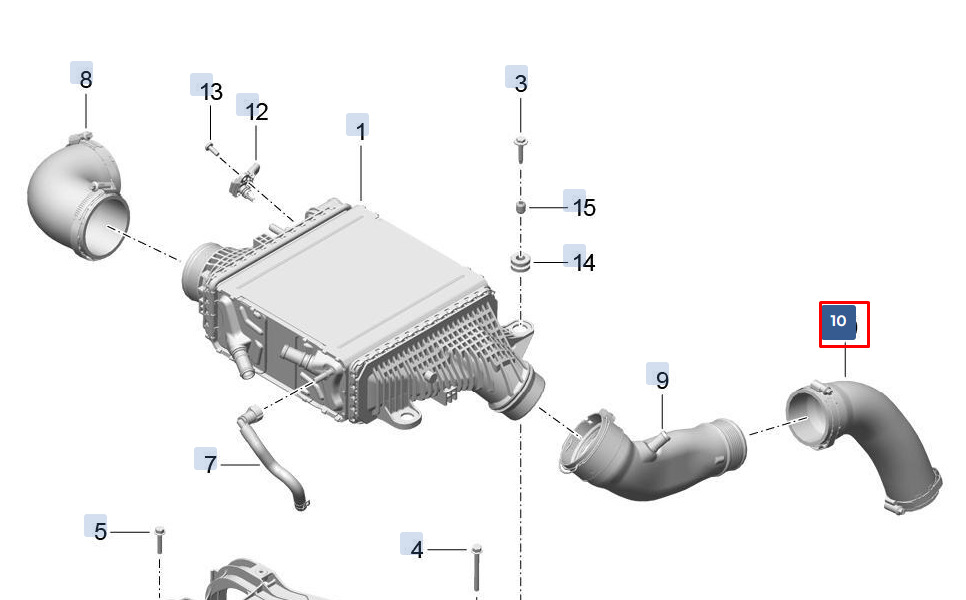 8
13
12
1
3
15
14
10
9
7
5
4