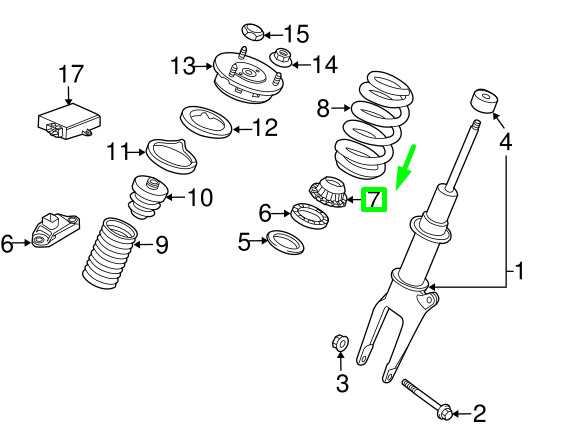 15
13
14
17
8
12
4
11
10
7
6
6
9
5
1
3
2