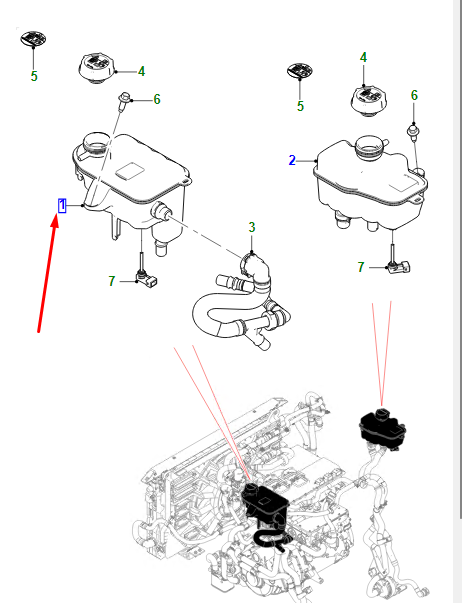 5
4
6
1
7
3
5
4
6
2
7