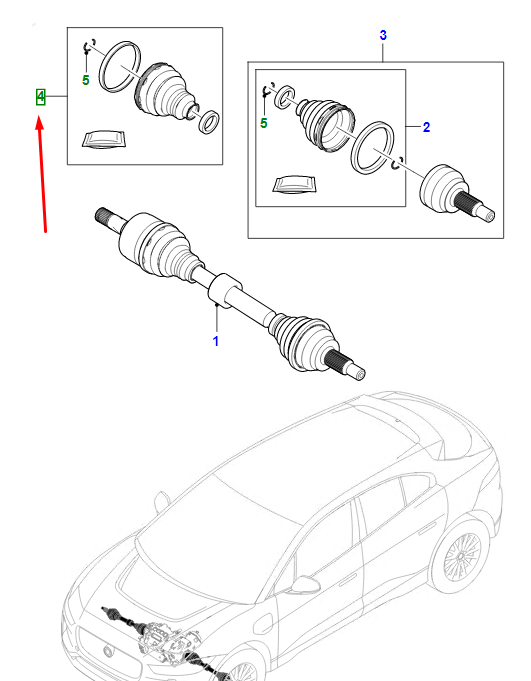 4
5
3
5
2
1