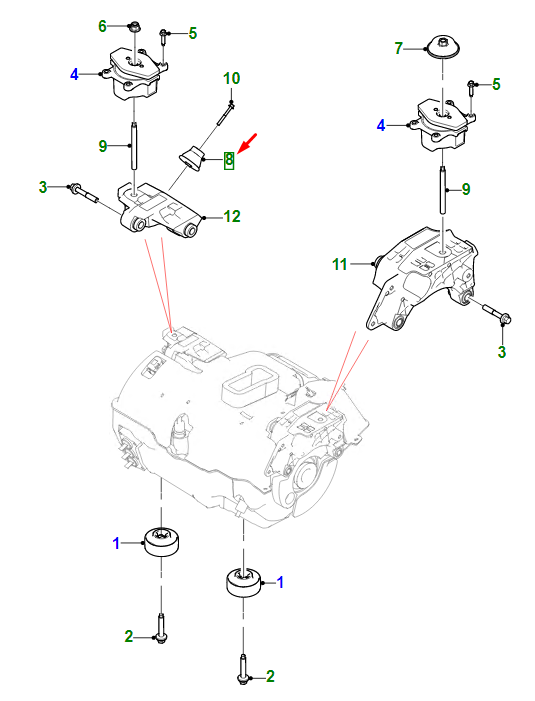 6
5
4
10
9
8
3
12
7
5
4
9
11
3
1
1
2
2