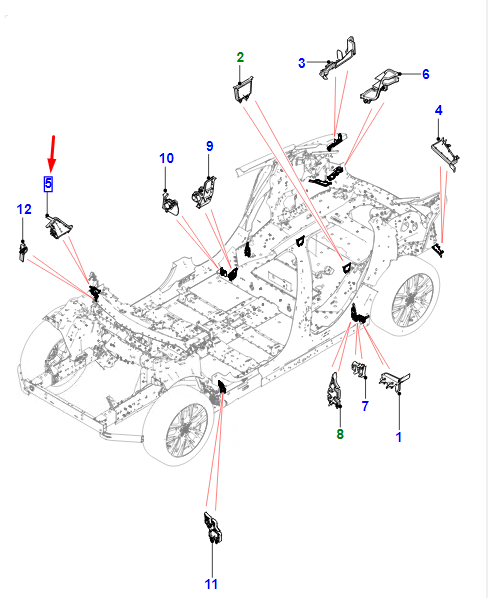 2
3
6
4
10
9
5
12
7
8
1
11