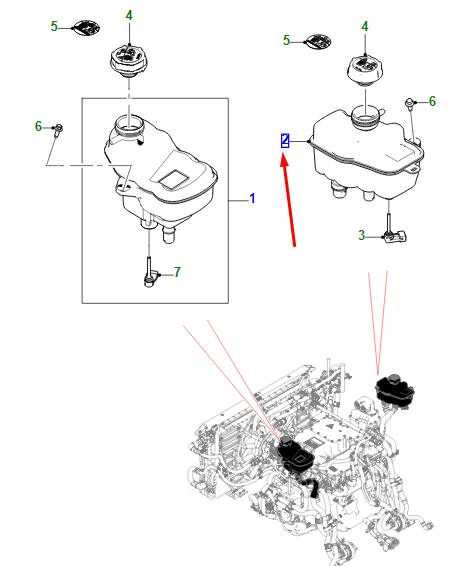 5
4
6
1
7
5
4
6
2
3