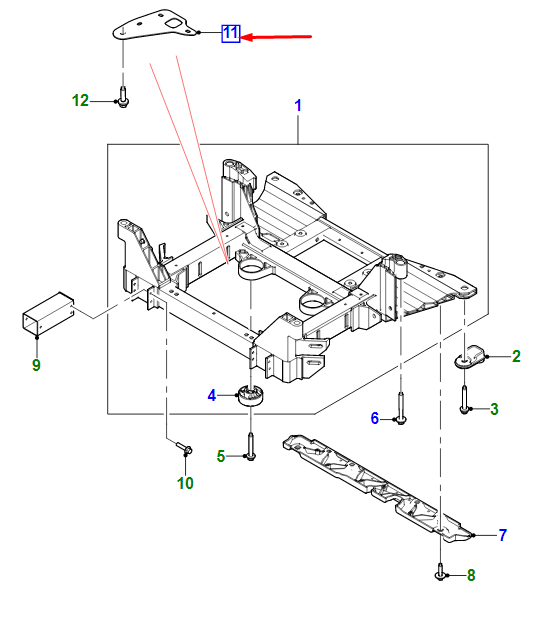 11
12
1
9
2
4
3
6
5
10
7
8