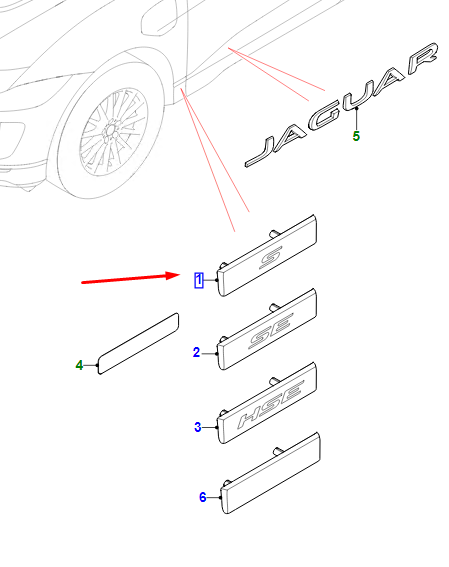 JAGUAR
5
S
1
SE
2
4
HSE
3
6