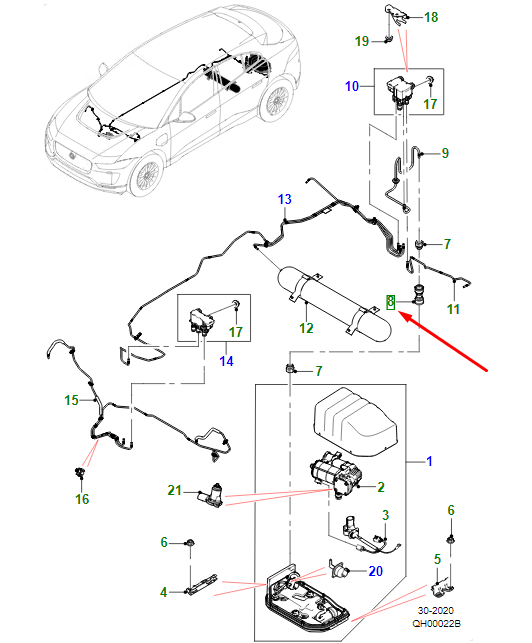 18
19
10
17
9
13
7
8
11
12
17
14
7
15
1
16
21
2
3
6
6
5
20
4
30-2020
QH00022B