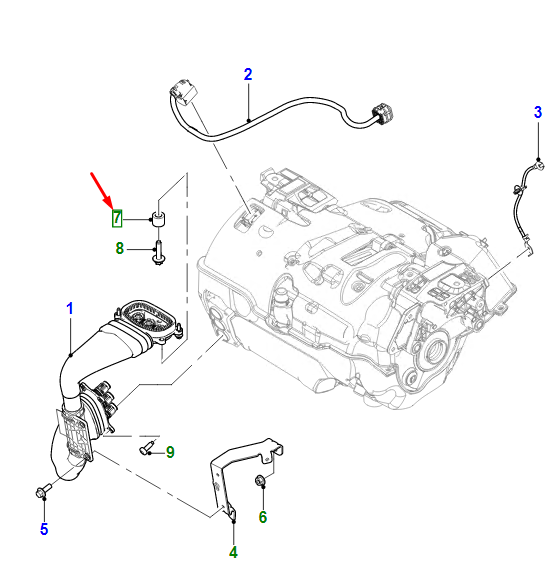 2
3
7
8
1
9
5
6
4