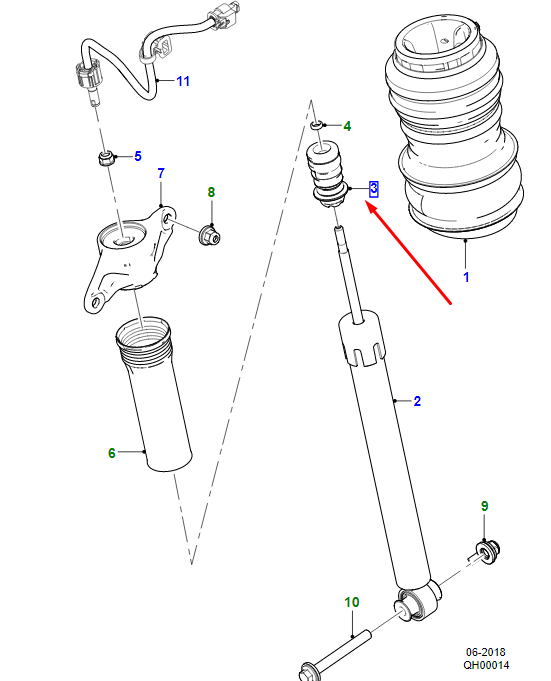 11
4
5
7
8
3
1
2
6
9
10
06-2018
QH00014