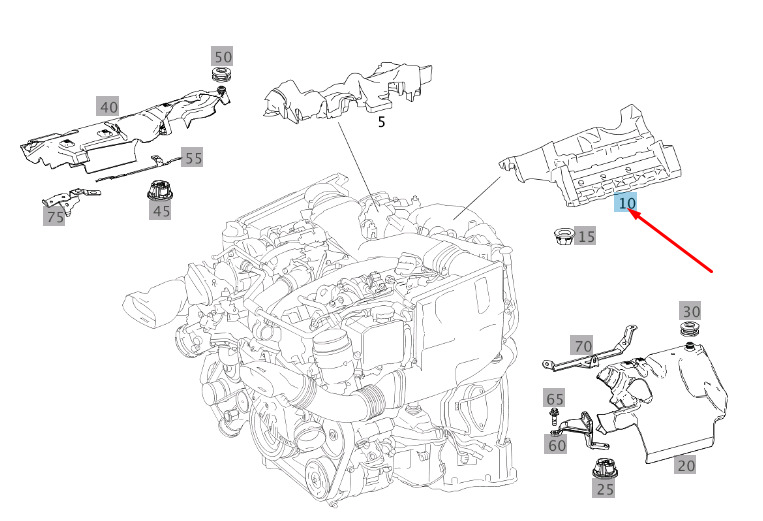 50
40
5
55
75
45
10
15
30
70
65
60
20
25