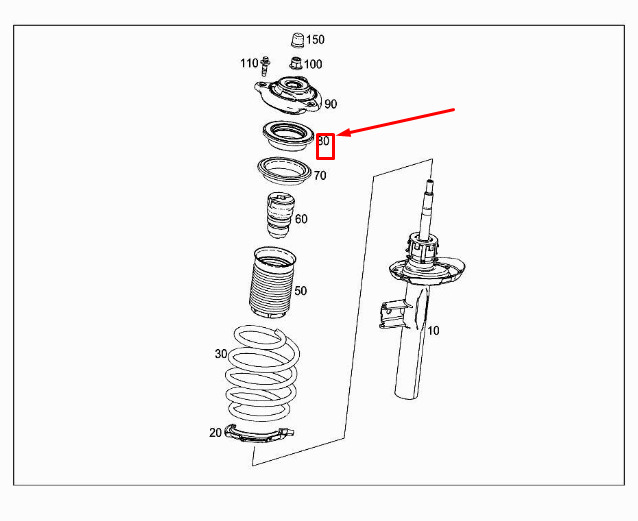 150
110
100
90
80
70
60
50
10
30
20