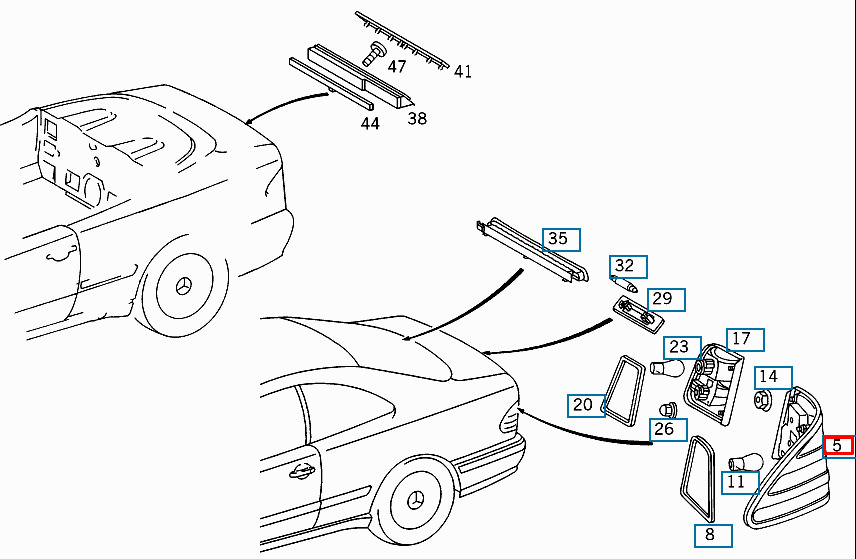 47
41
44
38
35
32
29
23
17
14
20
26
5
11
8