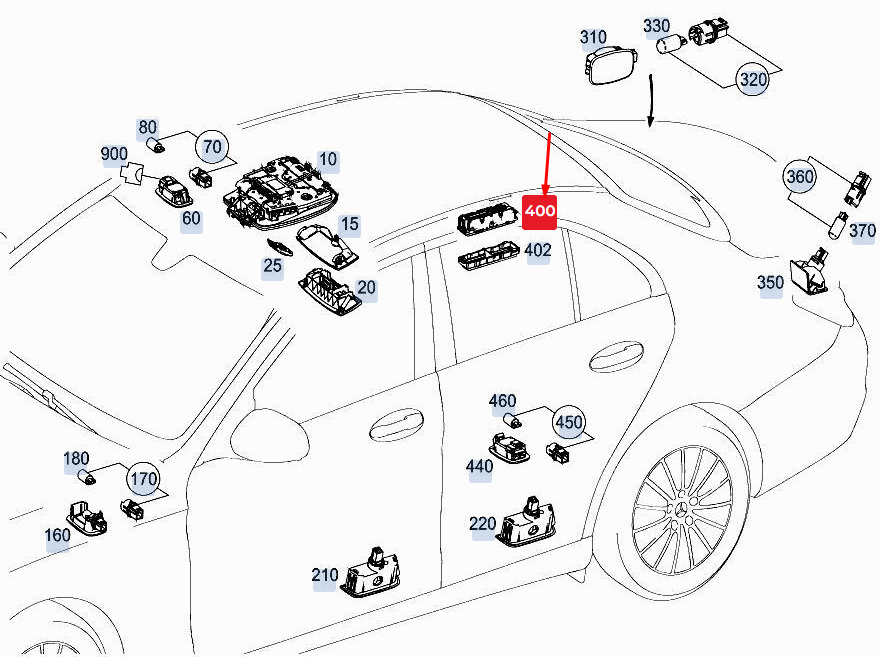 310
330
320
80
70
900
10
60
15
25
20
400
402
360
370
350
460
450
440
180
170
160
220
210