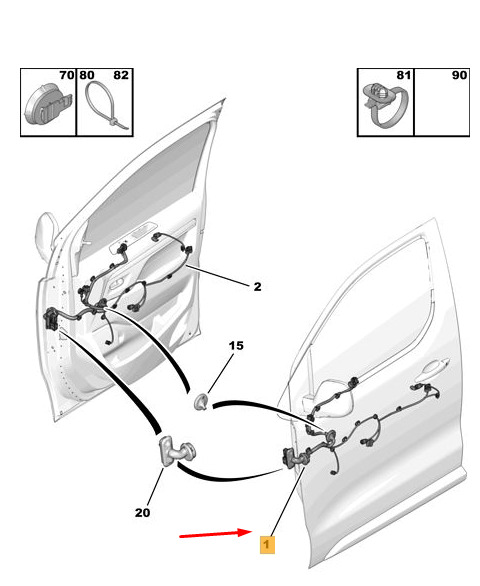 70 80 82

81 90

2

15

20

1