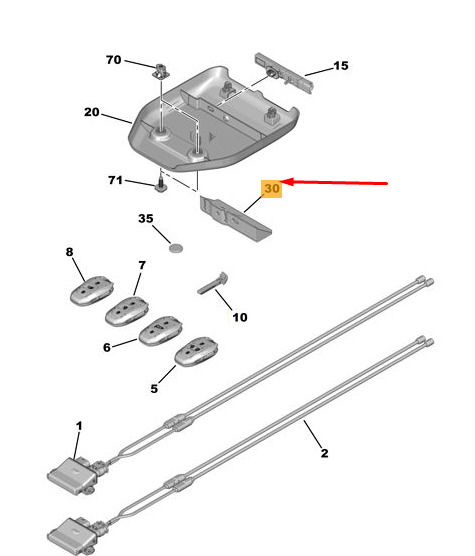 70
15
20
71
30
35
8
7
10
6
5
1
2