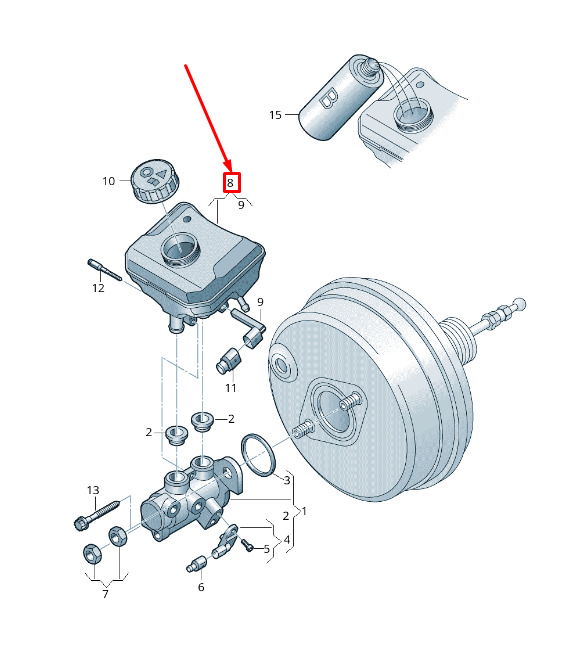 15
B
10
8
9
12
9
11
2
2
3
13
2
1
4
5
6
7