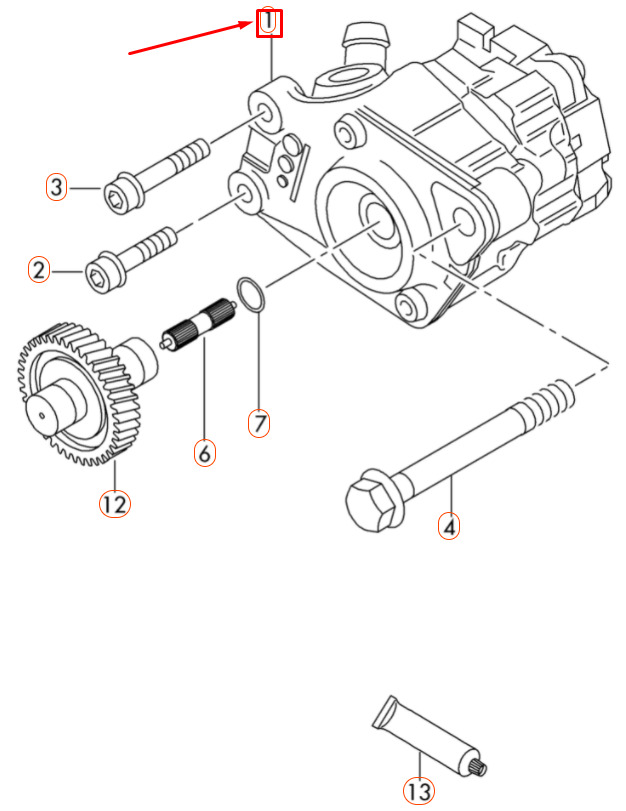 1
3
2
7
6
12
4
13