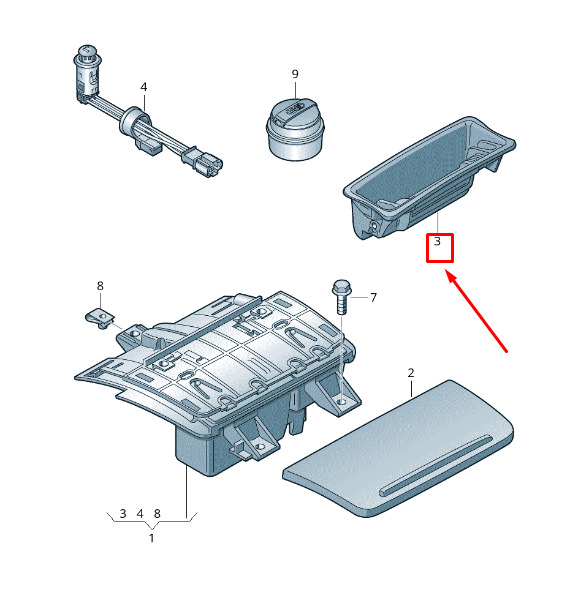 4
9
3
8
7
2
3 4 8
1