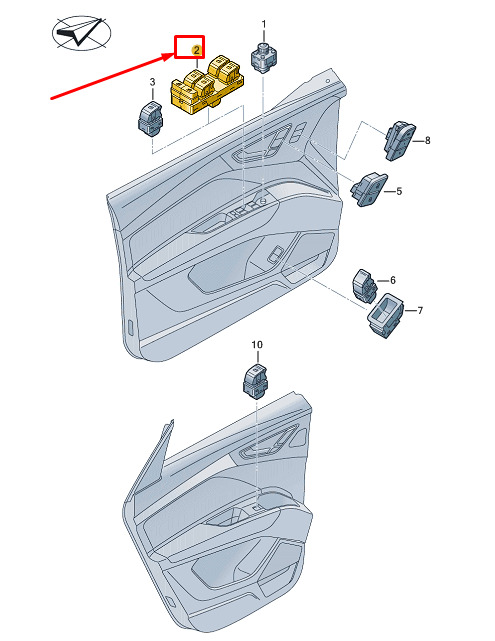 2
1
3
8
5
6
7
10