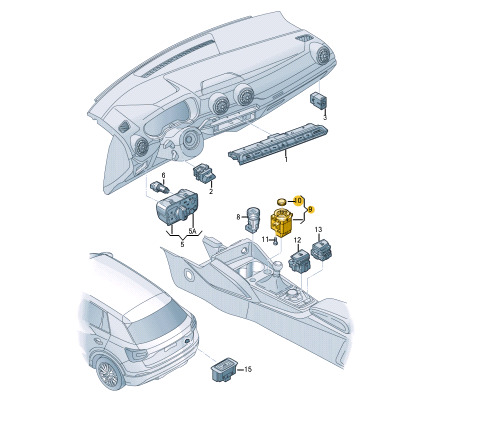 3
1
6
2
10
9
8
5A
5
11
12
13
15