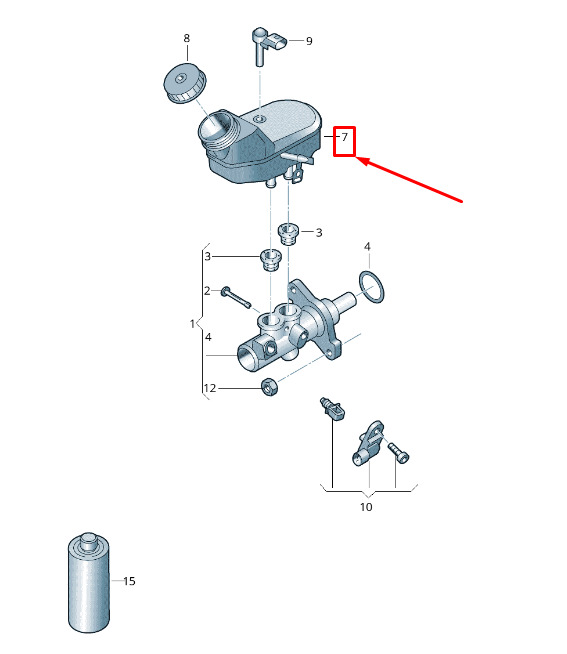 8
9
7
3
4
3
2
1
4
12
10
15