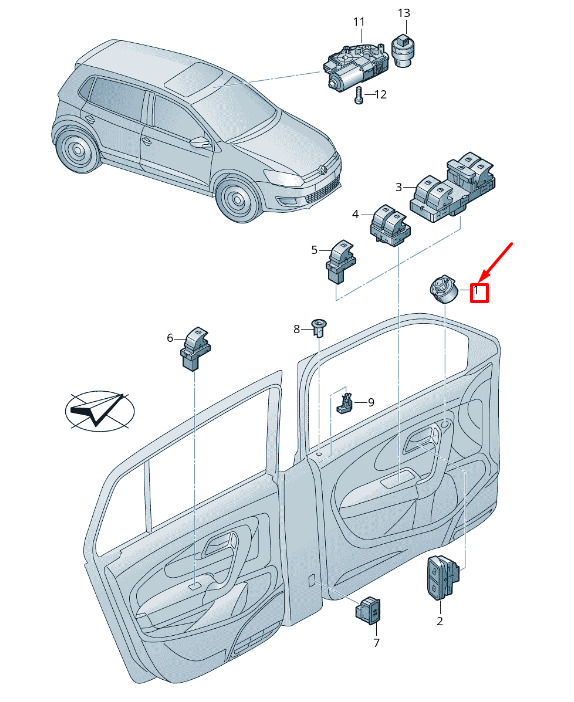 11
13
12
3
4
5
1
6
8
9
2
7