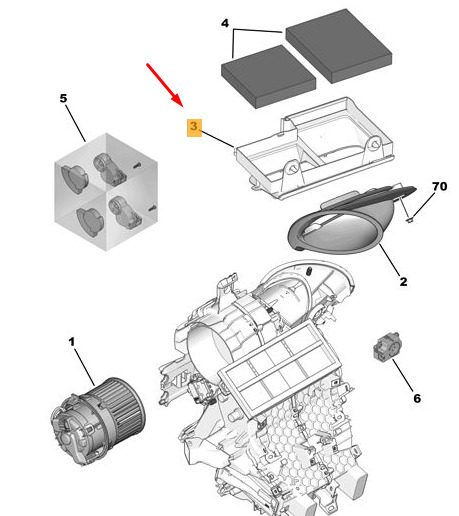 4
5
3
70
2
1
6