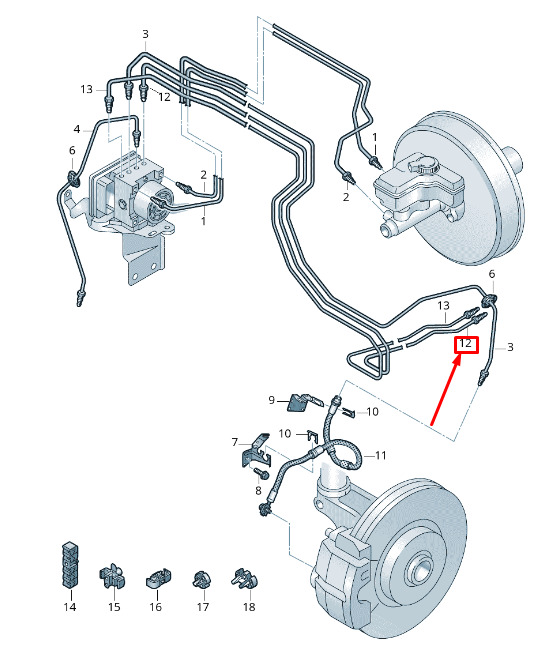 3
13
12
4
6
2
1
1
2
6
13
12
3
9
10
10
7
11
8
14
15
16
17
18