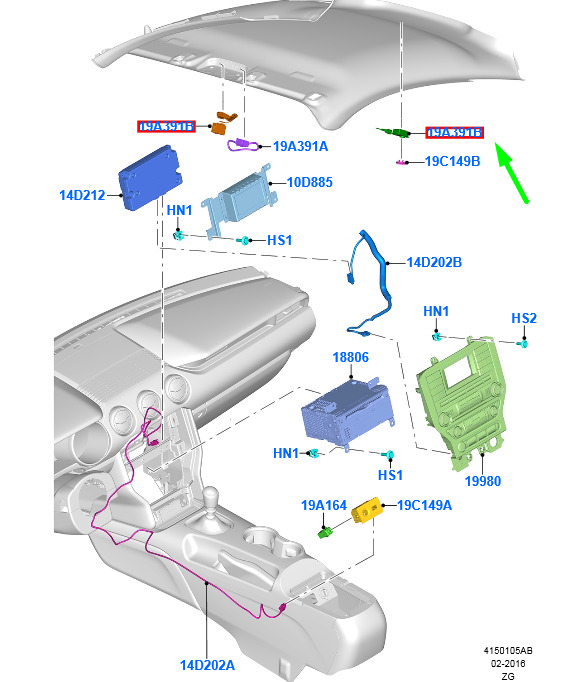 19A391B
19A391A
19A391B
19C149B
14D212
10D885
HN1
HS1
14D202B
HN1
HS2
18806
HN1
HS1
19980
19A164
19C149A
14D202A
4150105AB
02-2016
ZG