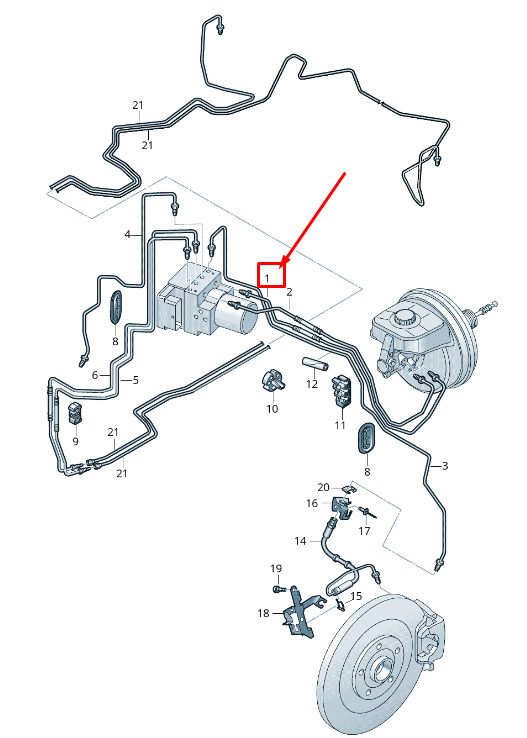 21
21
4
1
2
8
6
5
12
10
11
9
21
21
8
3
20
16
17
14
19
15
18