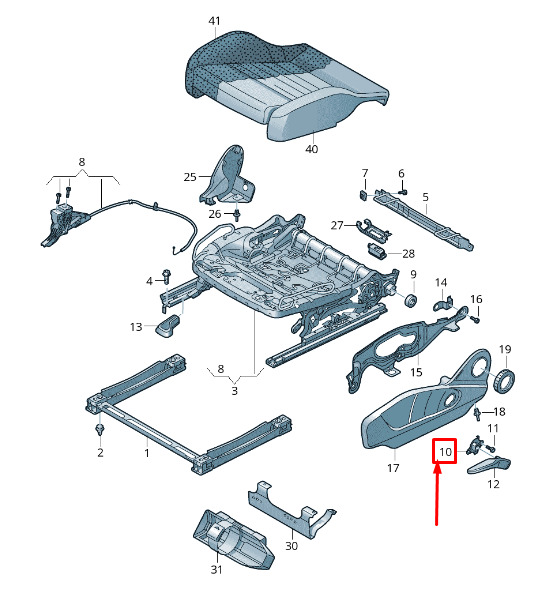 41
40
8
25
26
7
6
5
27
28
4
9
14
16
13
15
19
8
3
18
11
10
2
1
17
12
30
31