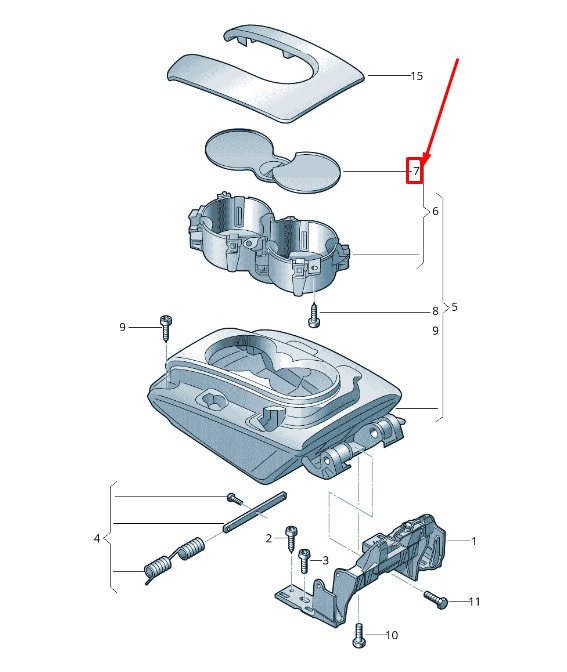 15
7
6
8
5
9
9
4
2
3
1
11
10