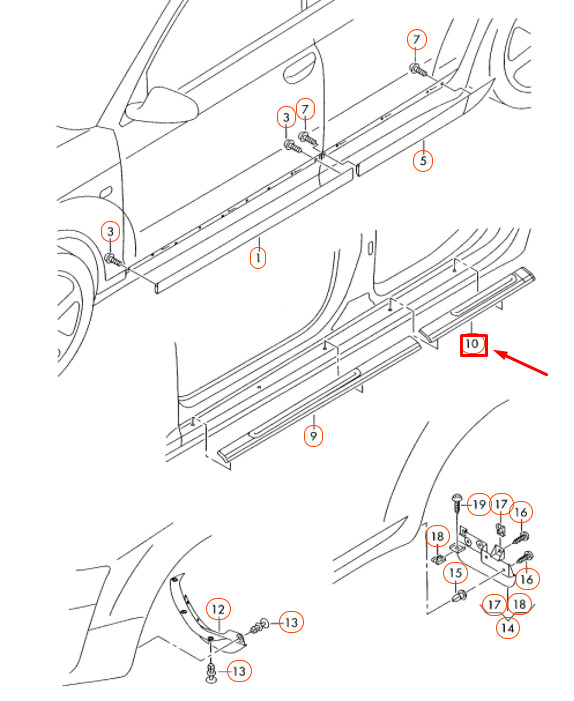 7
3
7
5
3
1
10
9
19
17
16
18
15
16
17
18
14
12
13
13