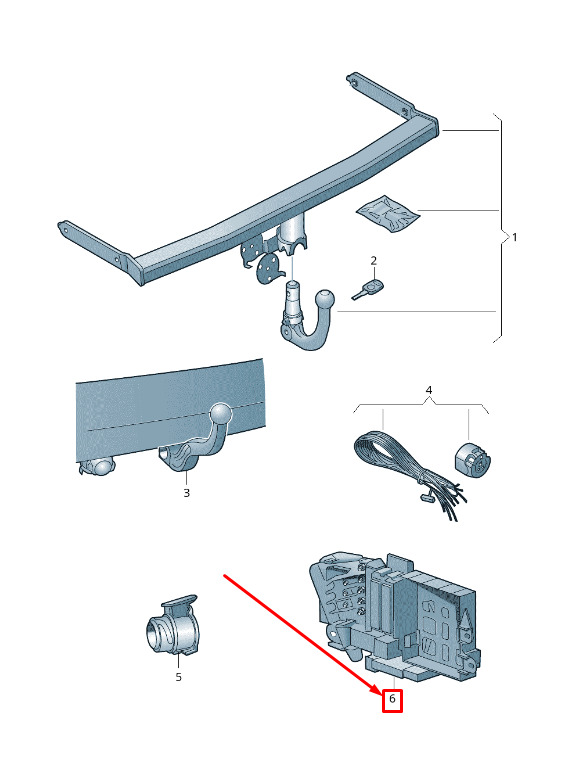 1

2

3

4

5

6