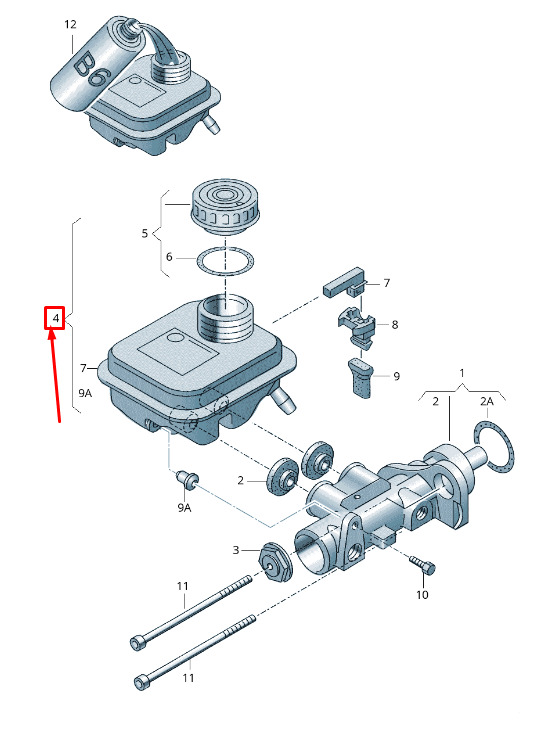 12
B6
5
6
4
7
9A
7
8
9
1
2
2A
2
9A
3
10
11
11