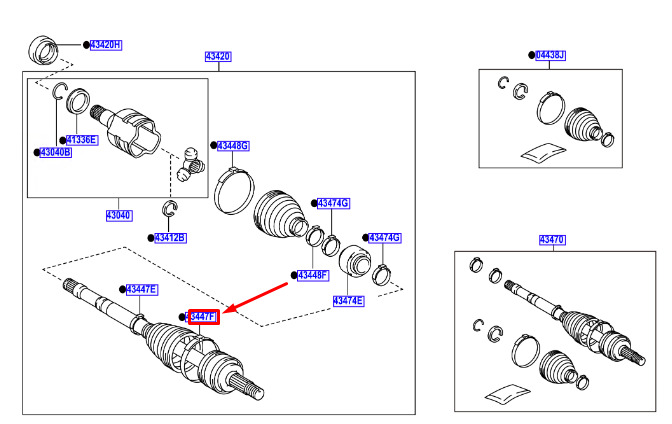 43420H
43420
04438J
41336E
43040B
43448G
43040
43474G
43412B
43474G
43470
43448F
43447E
43474E
43447F