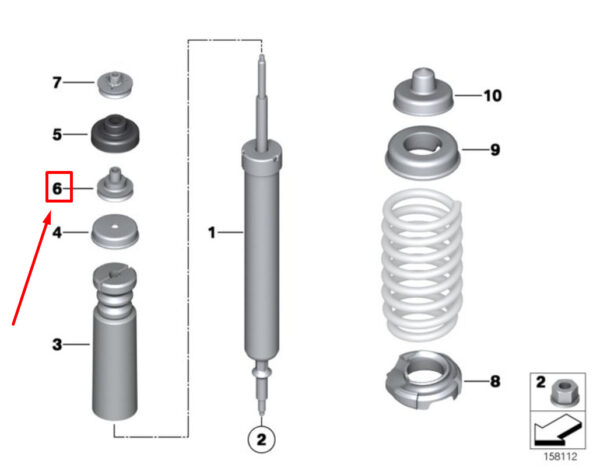 7
5
6
4
3
1
2
10
9
8
2
158112