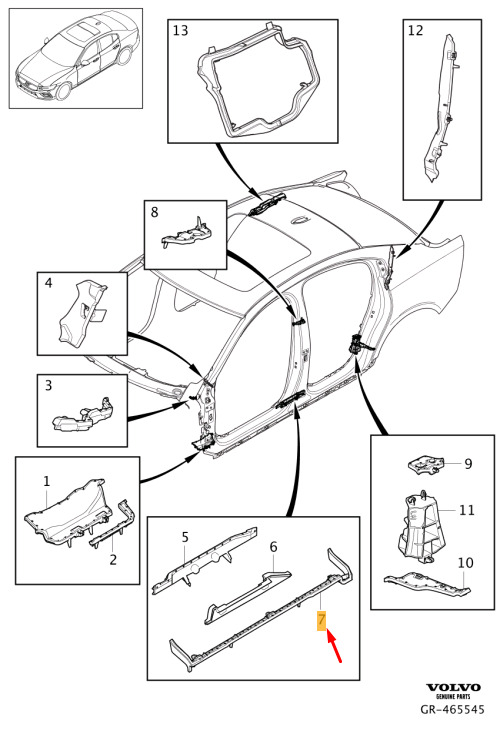 13
12
8
4
3
1
2
5
6
7
9
11
10
VOLVO
GENUINE PARTS
GR-465545