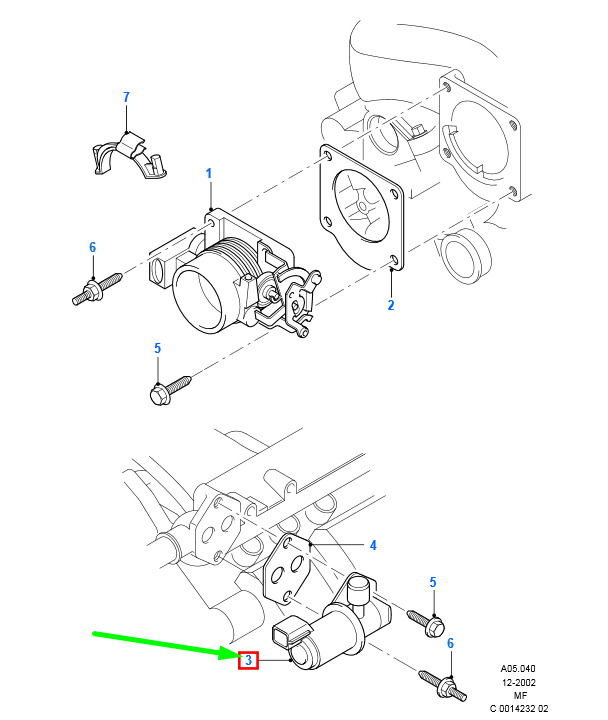 7
1
6
2
5
4
5
3
6
A05.040
12-2002
MF
C 0014232 02